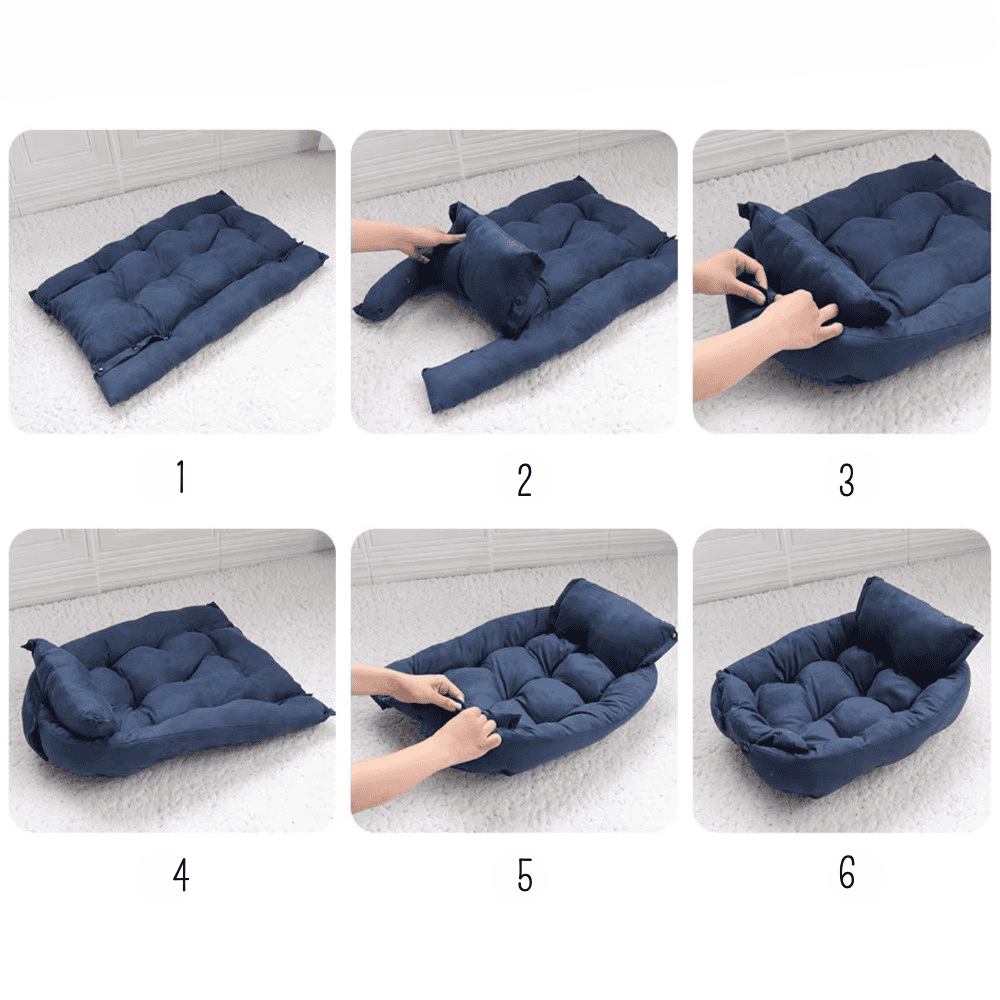 1

2

3

4

5

6