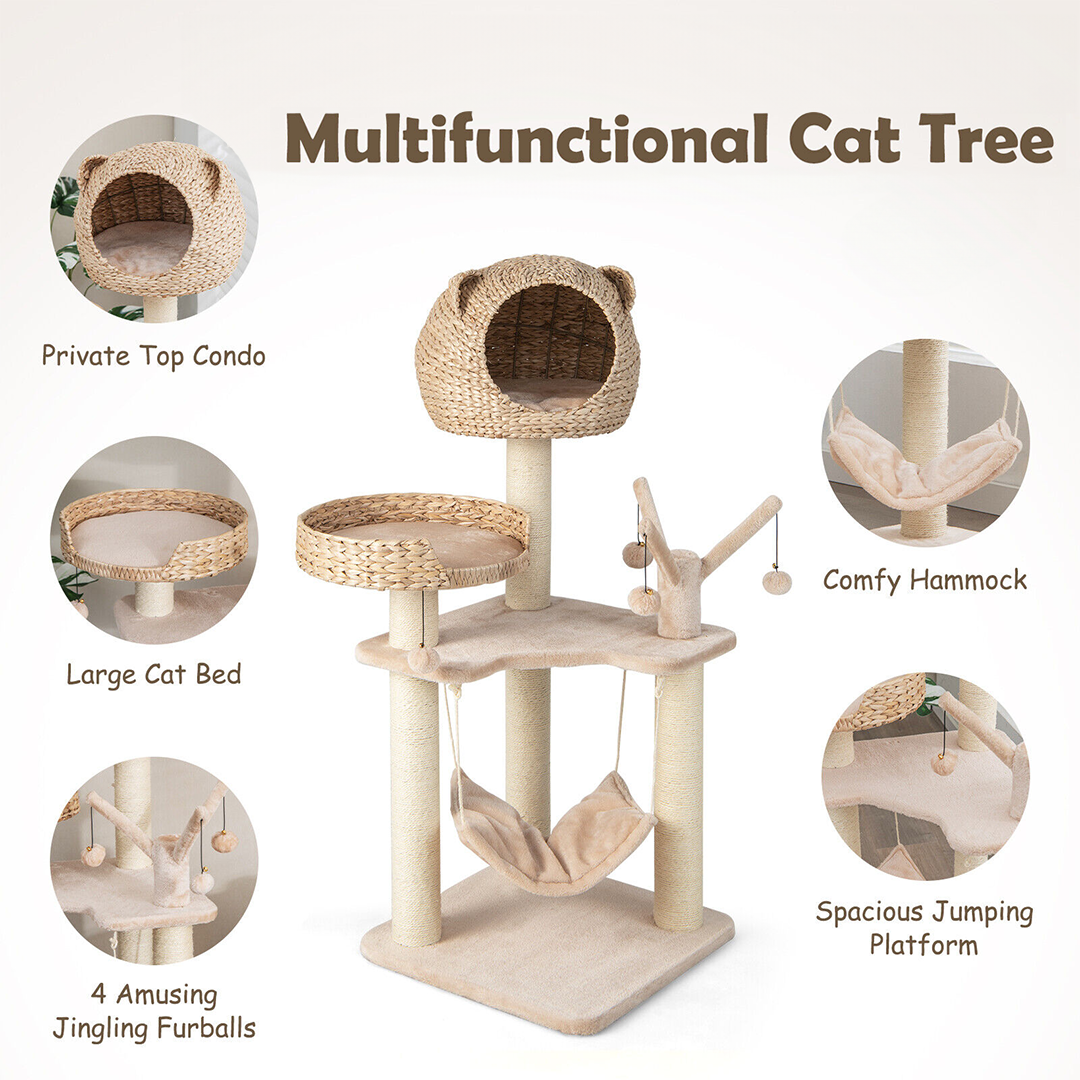 Multifunctional Cat Tree

Private Top Condo

Large Cat Bed

4 Amusing Jingling Furballs

Comfy Hammock

Spacious Jumping Platform