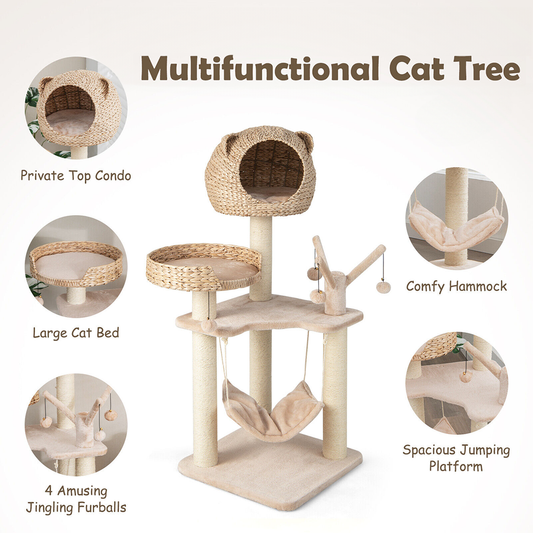 Multifunctional Cat Tree

Private Top Condo

Large Cat Bed

4 Amusing Jingling Furballs

Comfy Hammock

Spacious Jumping Platform